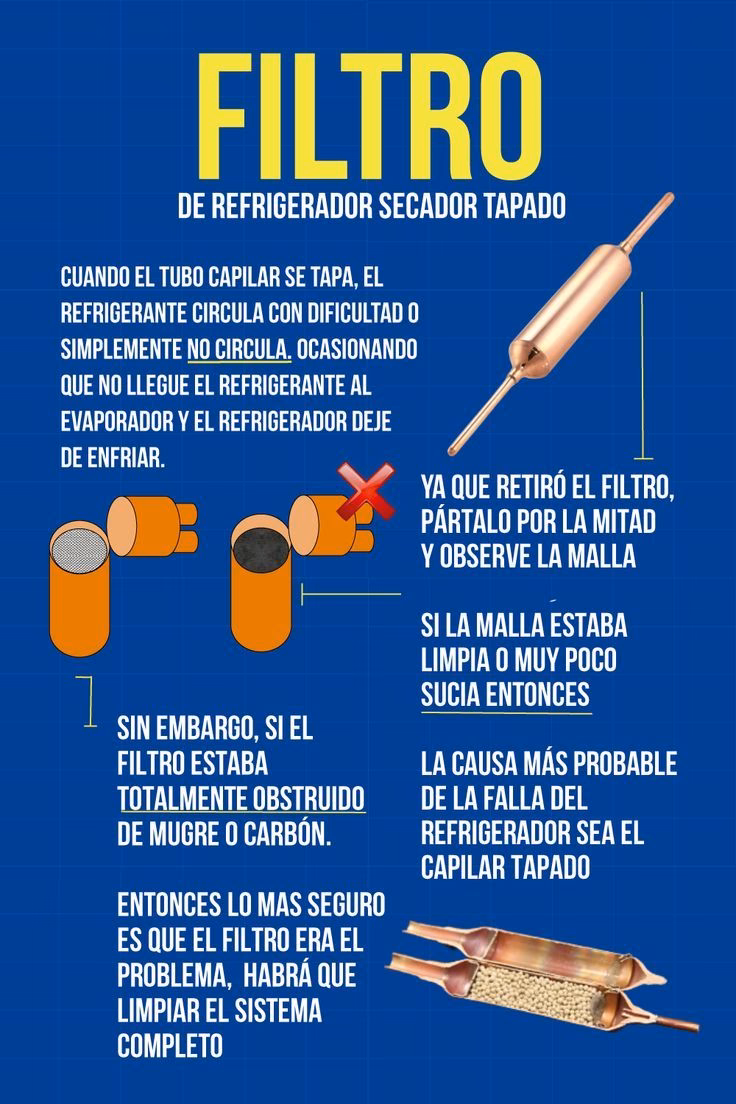 FILTRO

DE REFRIGERADOR SECADOR TAPADO

CUANDO EL TUBO CAPILAR SE TAPA, EL REFRIGERANTE CIRCULA CON DIFICULTAD O SIMPLEMENTE NO CIRCULA. OCASIONANDO QUE NO LLEGUE EL REFRIGERANTE AL EVAPORADOR Y EL REFRIGERADOR DEJE DE ENFRIAR.

YA QUE RETIRÓ EL FILTRO, PÁRTALO POR LA MITAD Y OBSERVE LA MALLA

SI LA MALLA ESTABA LIMPIA O MUY POCO SUCIA ENTONCES

LA CAUSA MÁS PROBABLE DE LA FALLA DEL REFRIGERADOR SEA EL CAPILAR TAPADO

SIN EMBARGO, SI EL FILTRO ESTABA TOTALMENTE OBSTRUIDO DE MUGRE O CARBÓN.

ENTONCES LO MAS SEGURO ES QUE EL FILTRO ERA EL PROBLEMA, HABRÁ QUE LIMPIAR EL SISTEMA COMPLETO