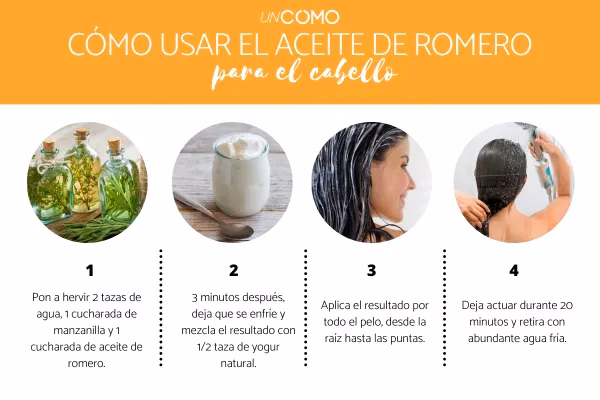 UNCOMO

CÓMO USAR EL ACEITE DE ROMERO

para el cabello

1

Pon a hervir 2 tazas de agua, 1 cucharada de manzanilla y 1 cucharada de aceite de romero.

2

3 minutos después, deja que se enfríe y mezcla el resultado con 1/2 taza de yogur natural.

3

Aplica el resultado por todo el pelo, desde la raíz hasta las puntas.

4

Deja actuar durante 20 minutos y retira con abundante agua fría.