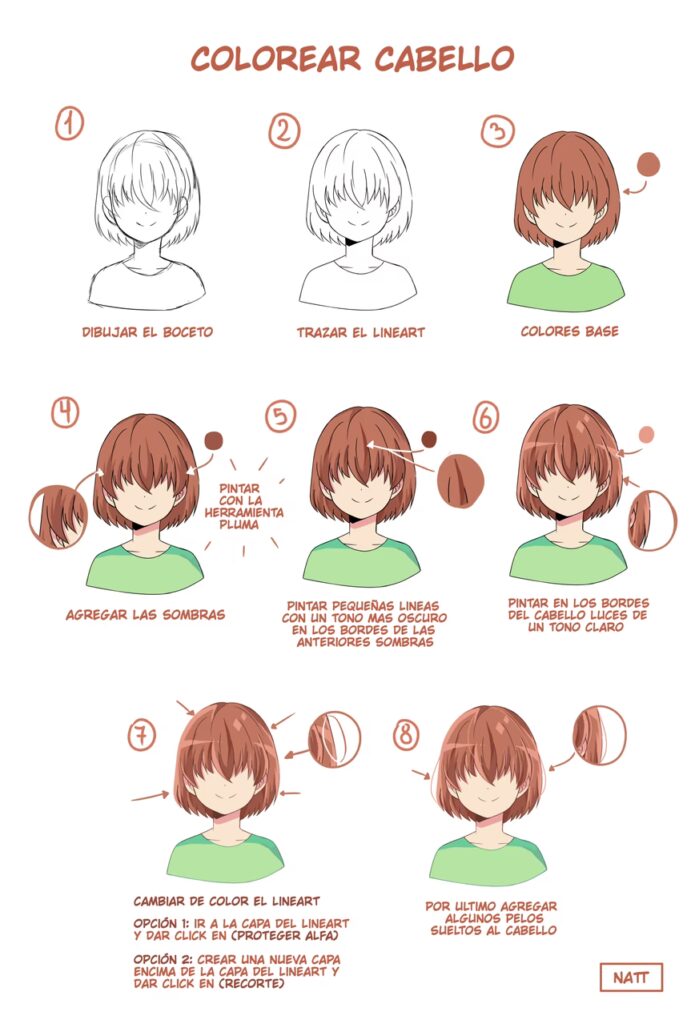 COLOREAR CABELLO

1

DIBUJAR EL BOCETO

2

TRAZAR EL LINEART

3

COLORES BASE

4

PINTAR CON LA HERRAMIENTA PLUMA

AGREGAR LAS SOMBRAS

5

PINTAR PEQUEÑAS LINEAS CON UN TONO MAS OSCURO EN LOS BORDES DE LAS ANTERIORES SOMBRAS

6

PINTAR EN LOS BORDES DEL CABELLO LUCES DE UN TONO CLARO

7

CAMBIAR DE COLOR EL LINEART

OPCIÓN 1: IR A LA CAPA DEL LINEART Y DAR CLICK EN (PROTEGER ALFA)

OPCIÓN 2: CREAR UNA NUEVA CAPA ENCIMA DE LA CAPA DEL LINEART Y DAR CLICK EN (RECORTE)

8

POR ULTIMO AGREGAR ALGUNOS PELOS SUELTOS AL CABELLO

NATT