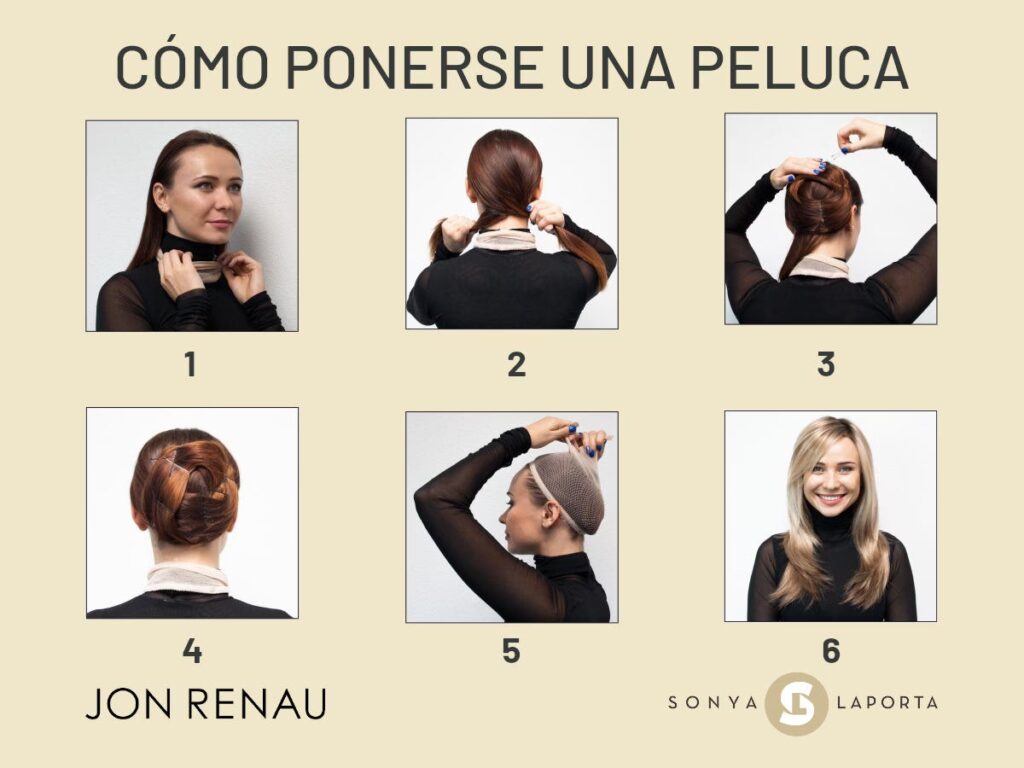 CÓMO PONERSE UNA PELUCA

1

2

3

4

5

6

JON RENAU

SONYA SL LAPORTA