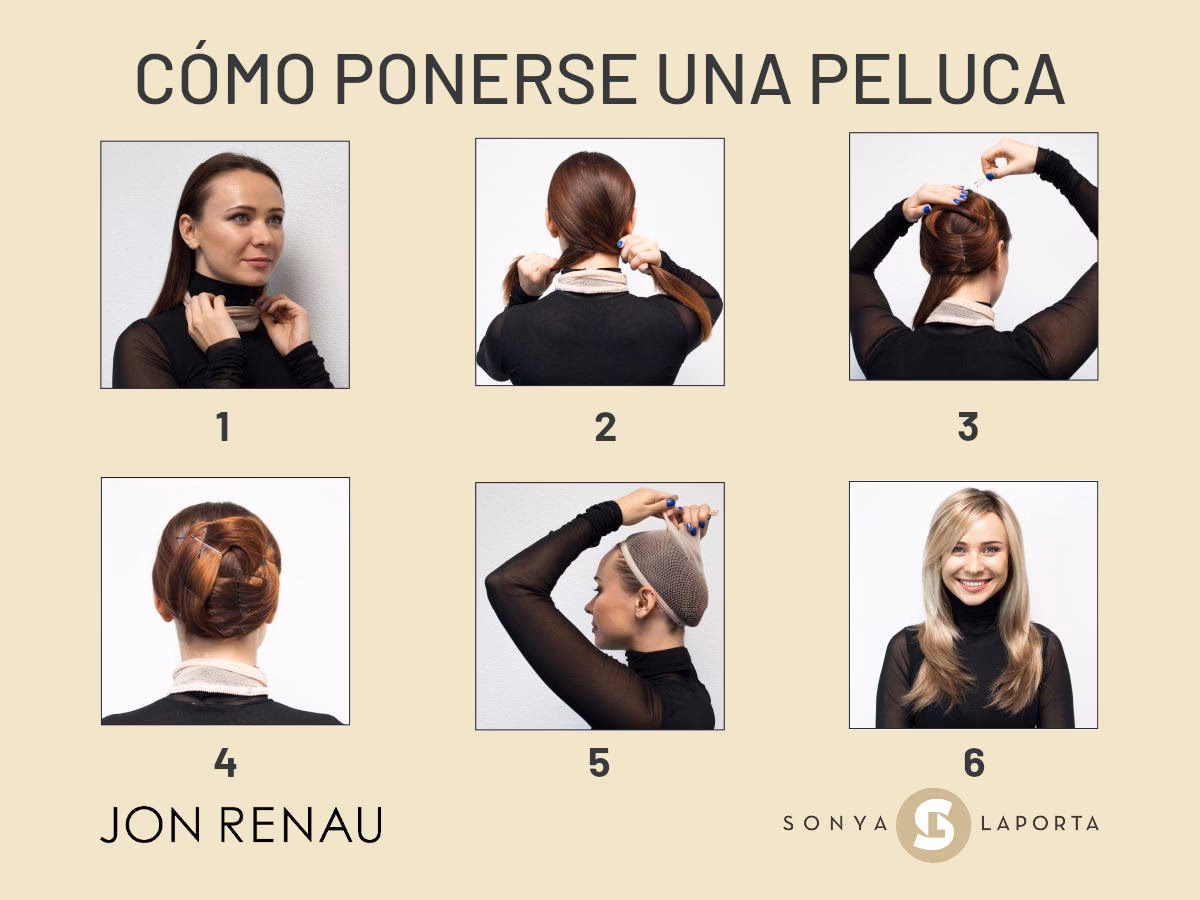 CÓMO PONERSE UNA PELUCA

1

2

3

4

5

6

JON RENAU

SONYA LAPORTA