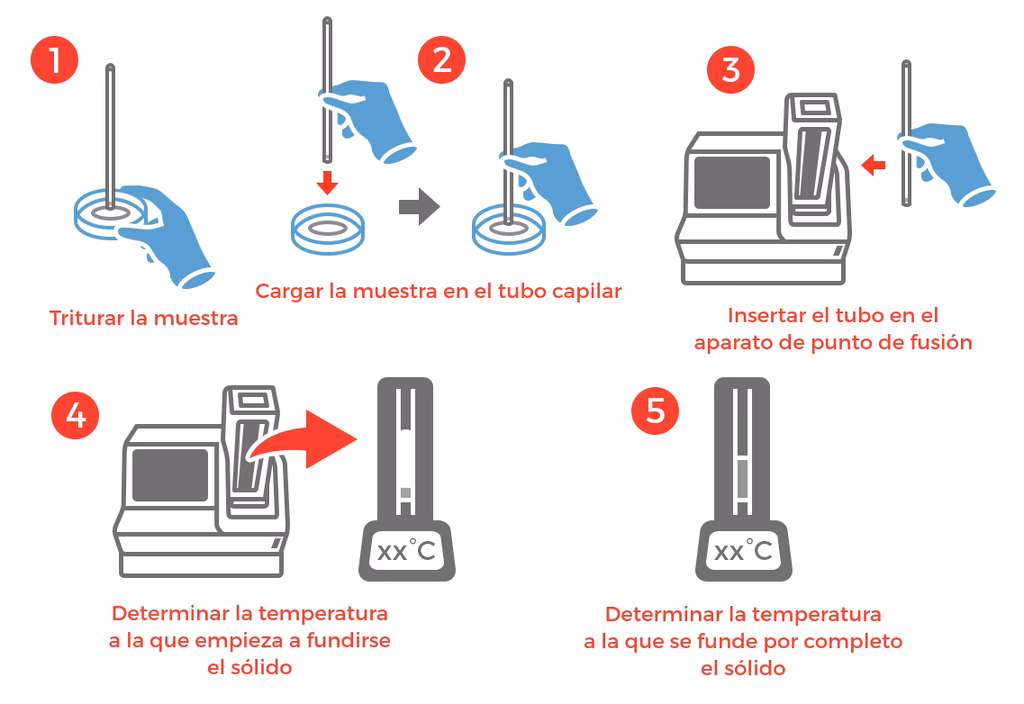 1

Triturar la muestra

2

Cargar la muestra en el tubo capilar

3

Insertar el tubo en el aparato de punto de fusión

4

xx°C

Determinar la temperatura a la que empieza a fundirse el sólido

5

xx°C

Determinar la temperatura a la que se funde por completo el sólido