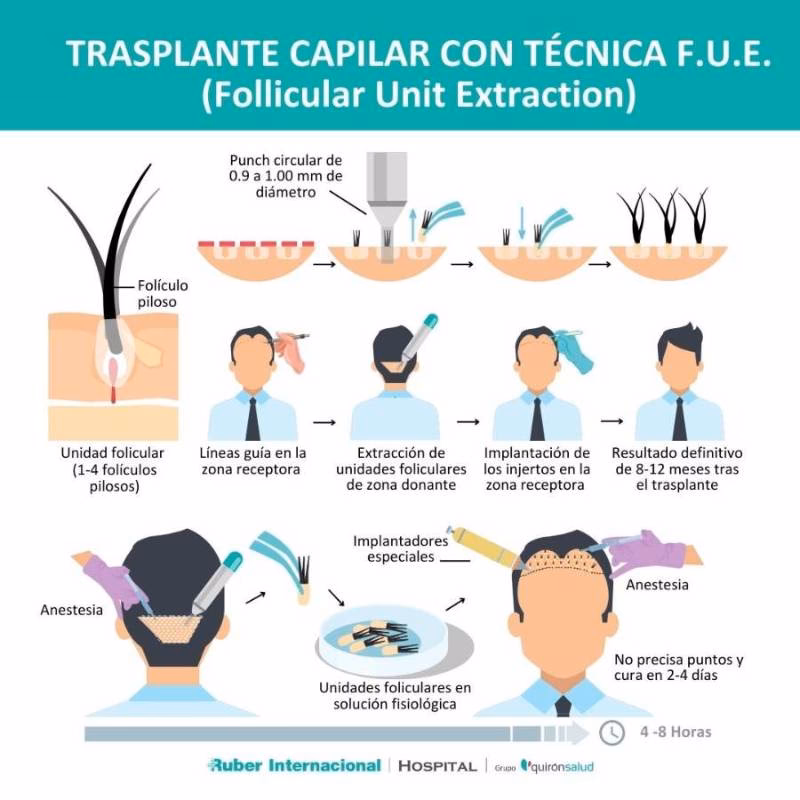 TRASPLANTE CAPILAR CON TÉCNICA F.U.E.
(Follicular Unit Extraction)

Punch circular de 0.9 a 1.00 mm de diámetro

Folículo piloso

Unidad folicular (1-4 folículos pilosos)

Líneas guía en la zona receptora

Extracción de unidades foliculares de zona donante

Implantación de los injertos en la zona receptora

Resultado definitivo de 8-12 meses tras el trasplante

Anestesia

Implantadores especiales

Anestesia

Unidades foliculares en solución fisiológica

No precisa puntos y cura en 2-4 días

4 -8 Horas

Ruber Internacional | HOSPITAL | Grupo quirónsalud