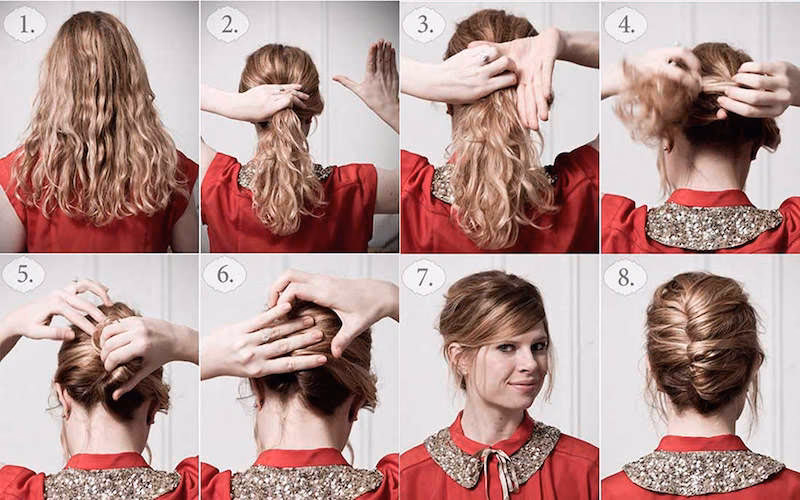 1.

2.

3.

4.

5.

6.

7.

8.