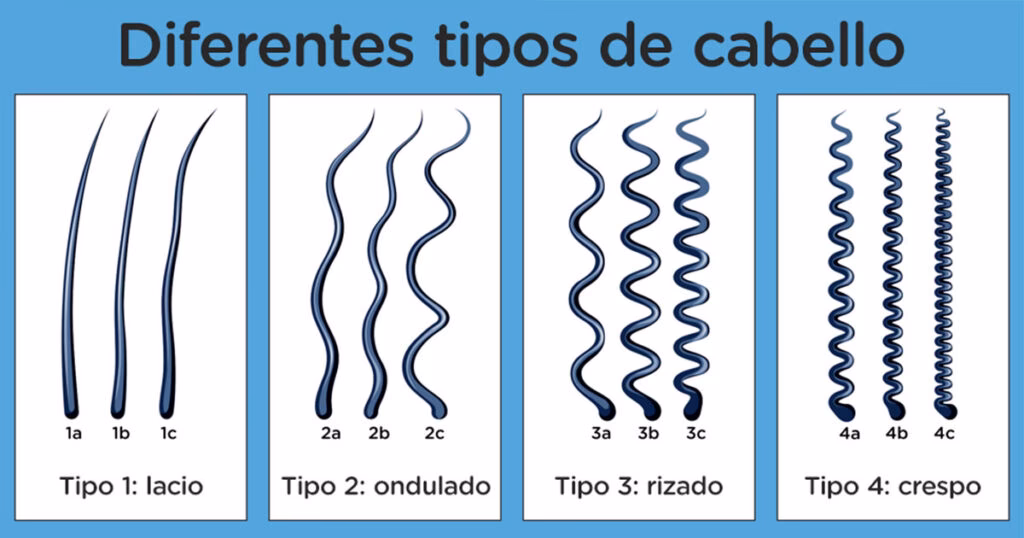 Diferentes tipos de cabello

1a 1b 1c

Tipo 1: lacio

2a 2b 2c

Tipo 2: ondulado

3a 3b 3c

Tipo 3: rizado

4a 4b 4c

Tipo 4: crespo