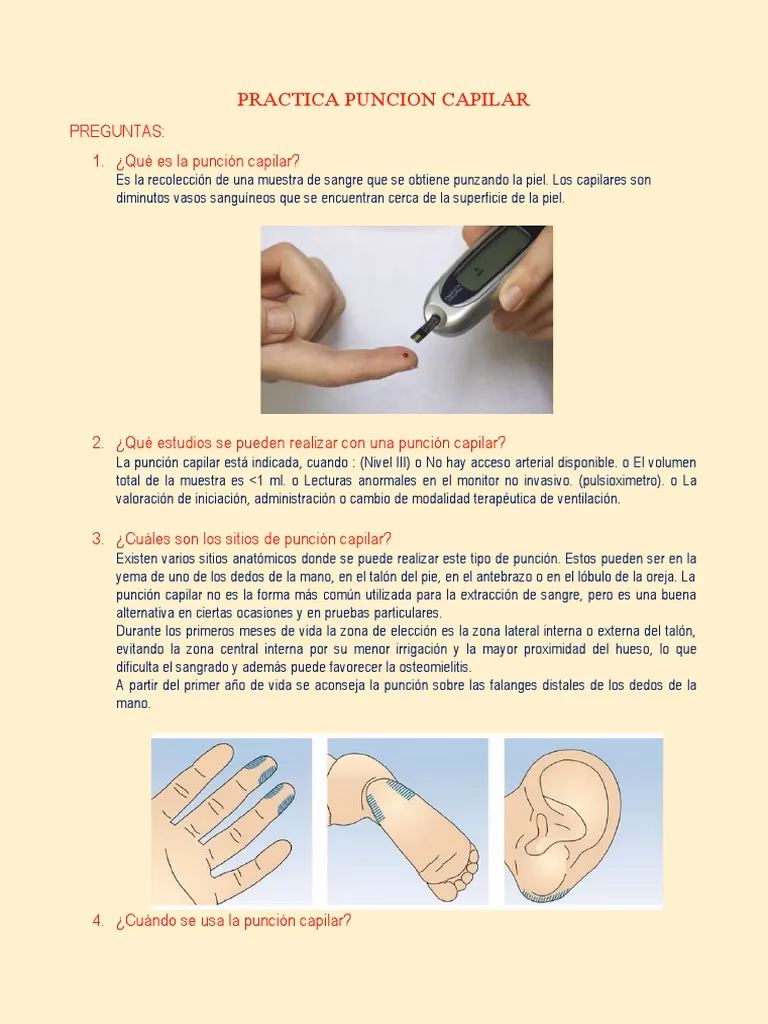 PRACTICA PUNCION CAPILAR

PREGUNTAS:

1. ¿Qué es la punción capilar?
Es la recolección de una muestra de sangre que se obtiene punzando la piel. Los capilares son diminutos vasos sanguíneos que se encuentran cerca de la superficie de la piel.

2. ¿Qué estudios se pueden realizar con una punción capilar?
La punción capilar está indicada, cuando : (Nivel III) o No hay acceso arterial disponible. o El volumen total de la muestra es <1 ml. o Lecturas anormales en el monitor no invasivo. (pulsioximetro). o La valoración de iniciación, administración o cambio de modalidad terapéutica de ventilación.

3. ¿Cuáles son los sitios de punción capilar?
Existen varios sitios anatómicos donde se puede realizar este tipo de punción. Estos pueden ser en la yema de uno de los dedos de la mano, en el talón del pie, en el antebrazo o en el lóbulo de la oreja. La punción capilar no es la forma más común utilizada para la extracción de sangre, pero es una buena alternativa en ciertas ocasiones y en pruebas particulares.
Durante los primeros meses de vida la zona de elección es la zona lateral interna o externa del talón, evitando la zona central interna por su menor irrigación y la mayor proximidad del hueso, lo que dificulta el sangrado y además puede favorecer la osteomielitis.
A partir del primer año de vida se aconseja la punción sobre las falanges distales de los dedos de la mano.

4. ¿Cuándo se usa la punción capilar?