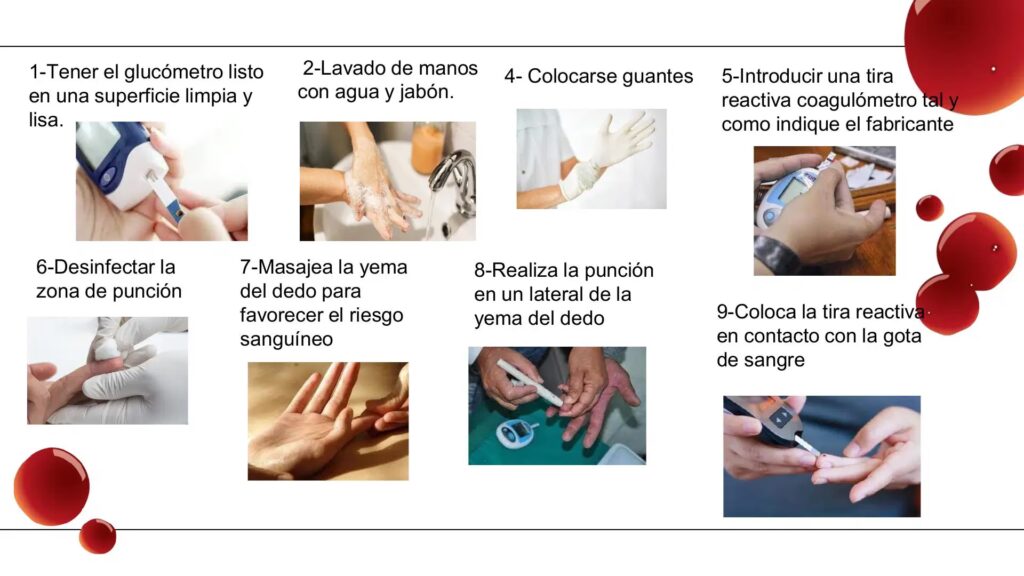 1-Tener el glucómetro listo en una superficie limpia y lisa.

2-Lavado de manos con agua y jabón.

4- Colocarse guantes

5-Introducir una tira reactiva coagulómetro tal y como indique el fabricante

6-Desinfectar la zona de punción

7-Masajea la yema del dedo para favorecer el riesgo sanguíneo

8-Realiza la punción en un lateral de la yema del dedo

9-Coloca la tira reactiva en contacto con la gota de sangre