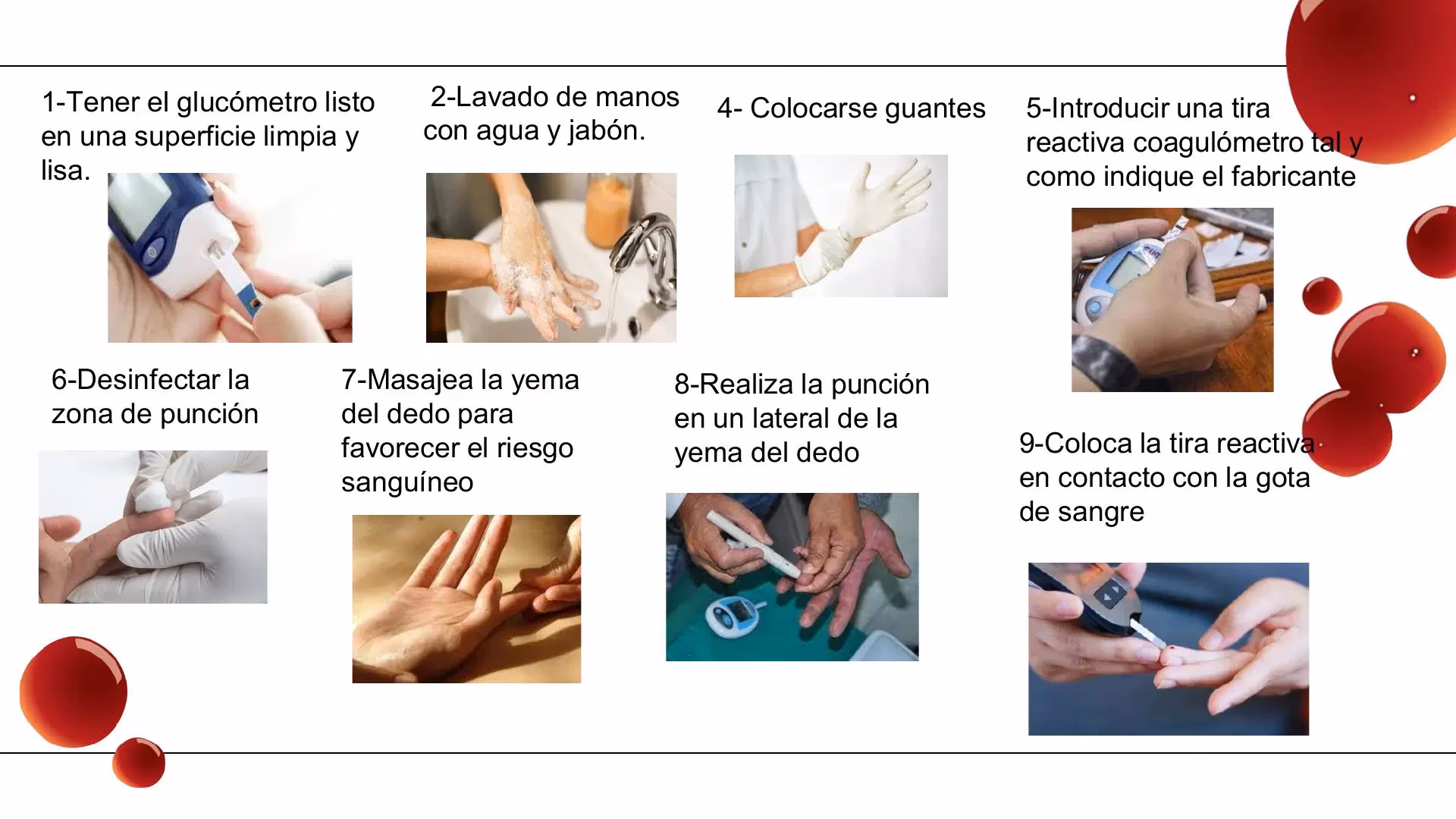 1-Tener el glucómetro listo en una superficie limpia y lisa.

2-Lavado de manos con agua y jabón.

4- Colocarse guantes

5-Introducir una tira reactiva coagulómetro tal y como indique el fabricante

6-Desinfectar la zona de punción

7-Masajea la yema del dedo para favorecer el riesgo sanguíneo

8-Realiza la punción en un lateral de la yema del dedo

9-Coloca la tira reactiva en contacto con la gota de sangre