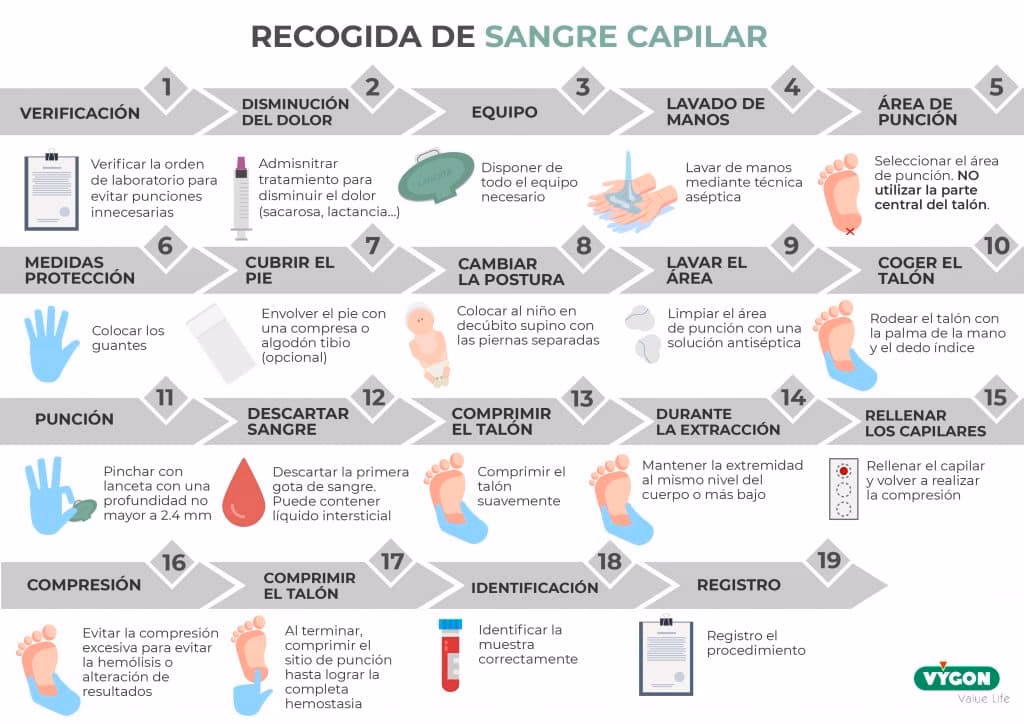 RECOGIDA DE SANGRE CAPILAR

1
VERIFICACIÓN
Verificar la orden de laboratorio para evitar punciones innecesarias

2
DISMINUCIÓN DEL DOLOR
Admisnitrar tratamiento para disminuir el dolor (sacarosa, lactancia...)

3
EQUIPO
Disponer de todo el equipo necesario

4
LAVADO DE MANOS
Lavar de manos mediante técnica aséptica

5
ÁREA DE PUNCIÓN
Seleccionar el área de punción. NO utilizar la parte central del talón.

6
MEDIDAS PROTECCIÓN
Colocar los guantes

7
CUBRIR EL PIE
Envolver el pie con una compresa o algodón tibio (opcional)

8
CAMBIAR LA POSTURA
Colocar al niño en decúbito supino con las piernas separadas

9
LAVAR EL ÁREA
Limpiar el área de punción con una solución antiséptica

10
COGER EL TALÓN
Rodear el talón con la palma de la mano y el dedo índice

11
PUNCIÓN
Pinchar con lanceta con una profundidad no mayor a 2.4 mm

12
DESCARTAR SANGRE
Descartar la primera gota de sangre. Puede contener líquido intersticial

13
COMPRIMIR EL TALÓN
Comprimir el talón suavemente

14
DURANTE LA EXTRACCIÓN
Mantener la extremidad al mismo nivel del cuerpo o más bajo

15
RELLENAR LOS CAPILARES
Rellenar el capilar y volver a realizar la compresión

16
COMPRESIÓN
Evitar la compresión excesiva para evitar la hemólisis o alteración de resultados

17
COMPRIMIR EL TALÓN
Al terminar, comprimir el sitio de punción hasta lograr la completa hemostasia

18
IDENTIFICACIÓN
Identificar la muestra correctamente

19
REGISTRO
Registro el procedimiento

VYGON
Value Life